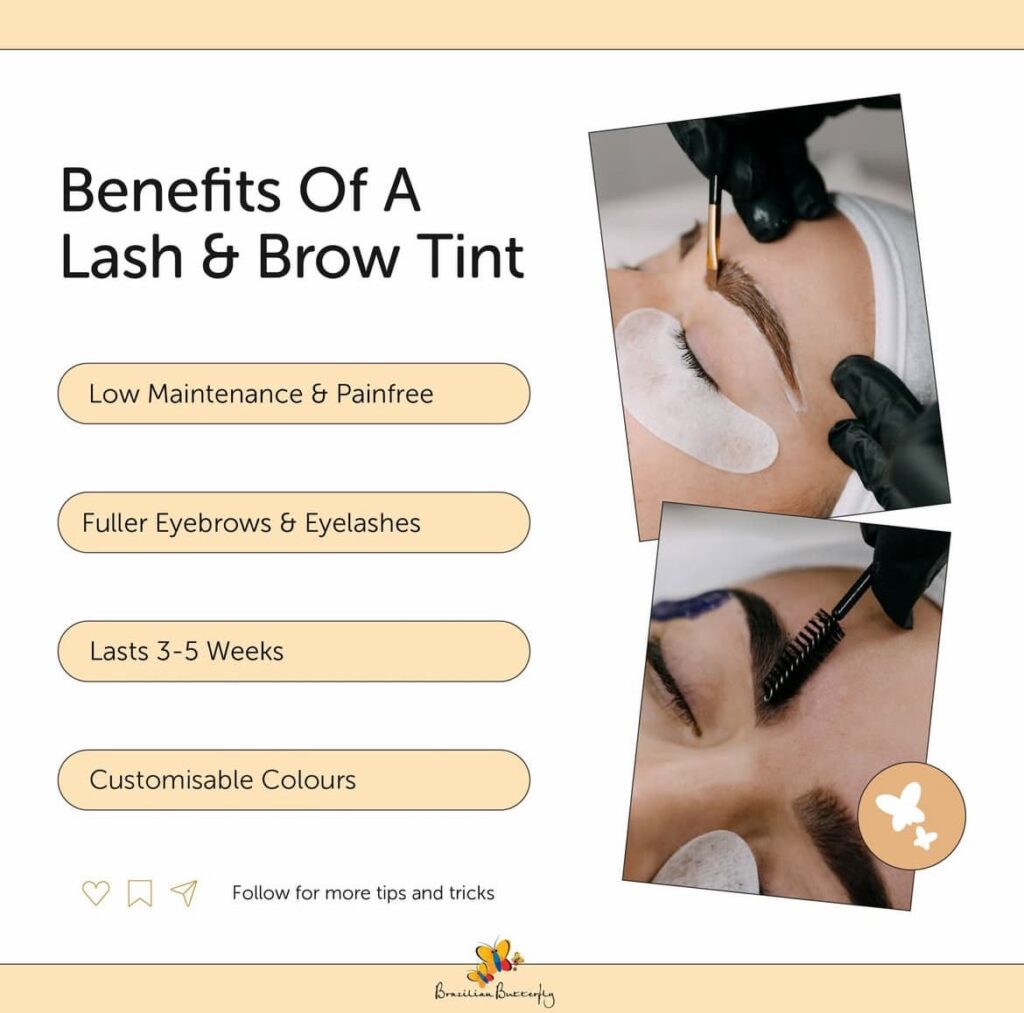 Benefits Of A Lash & Brow Tint

Low Maintenance & Painfree

Fuller Eyebrows & Eyelashes

Lasts 3-5 Weeks

Customisable Colours

Follow for more tips and tricks

Brazilian Butterfly